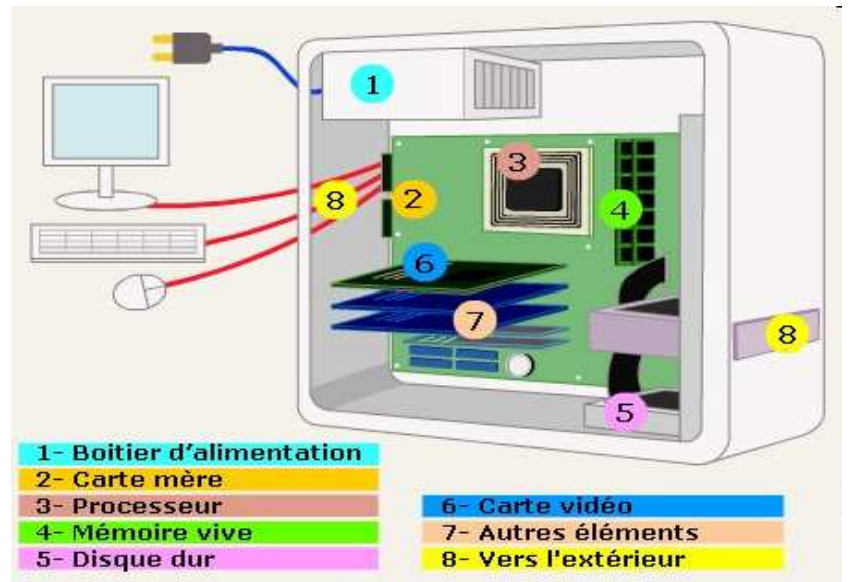 1
3
8
2
4
6
7
8
5

1- Boitier d'alimentation
2- Carte mère
3- Processeur
4- Mémoire vive
5- Disque dur

6- Carte vidéo
7- Autres éléments
8- Vers l'extérieur